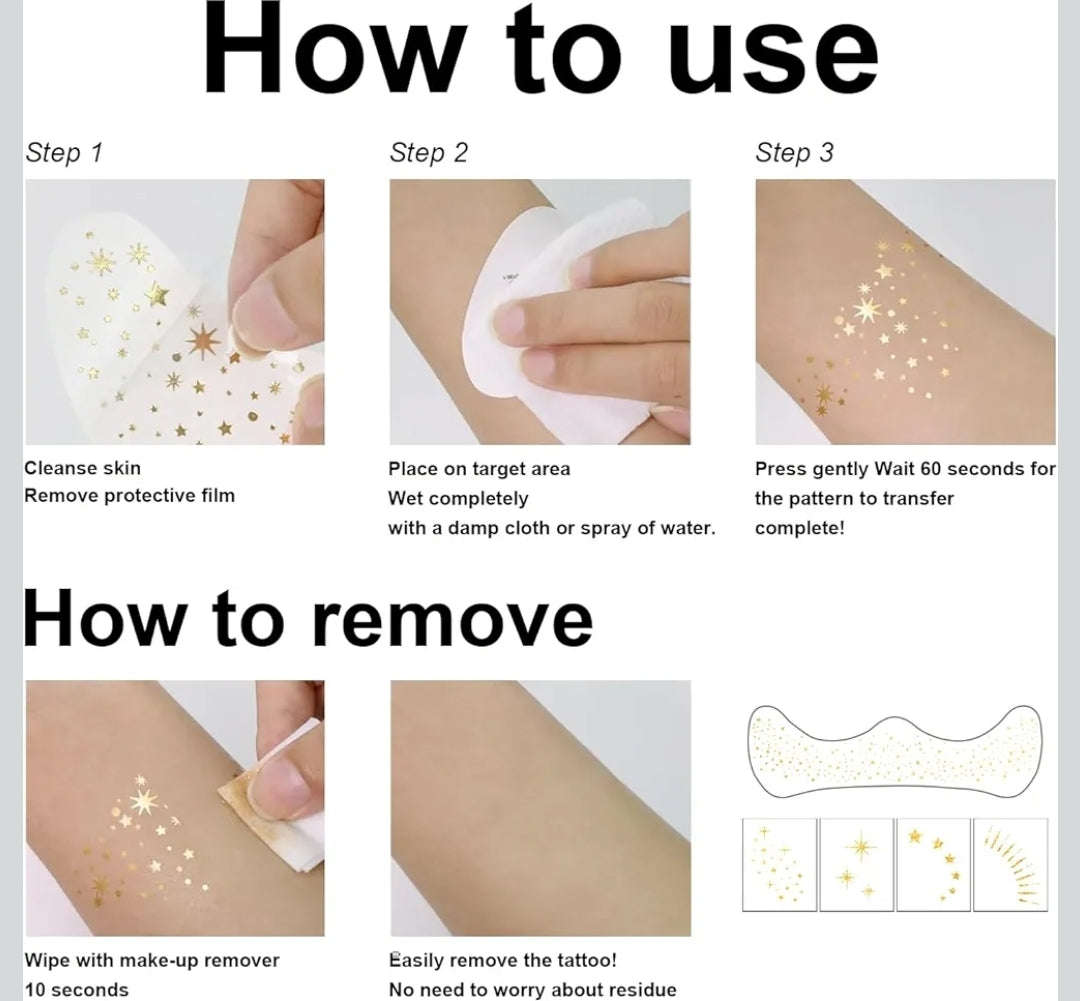 How to use

Step 1

Cleanse skin
Remove protective film

Step 2

Place on target area
Wet completely
with a damp cloth or spray of water.

Step 3

Press gently Wait 60 seconds for the pattern to transfer complete!

How to remove

Wipe with make-up remover
10 seconds

Easily remove the tattoo!
No need to worry about residue